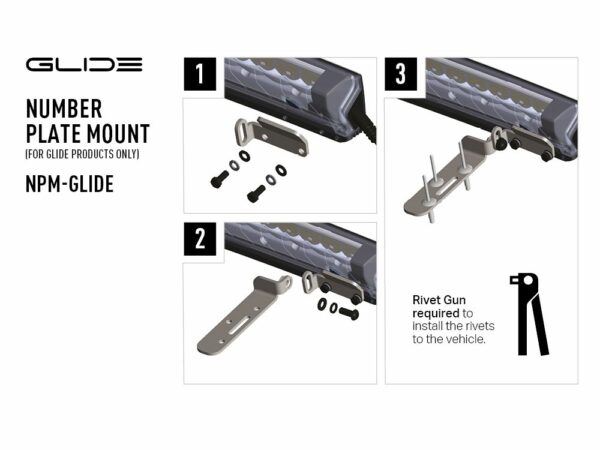 GLIDE

NUMBER PLATE MOUNT
(FOR GLIDE PRODUCTS ONLY)

NPM-GLIDE

1

2

3

Rivet Gun required to install the rivets to the vehicle.